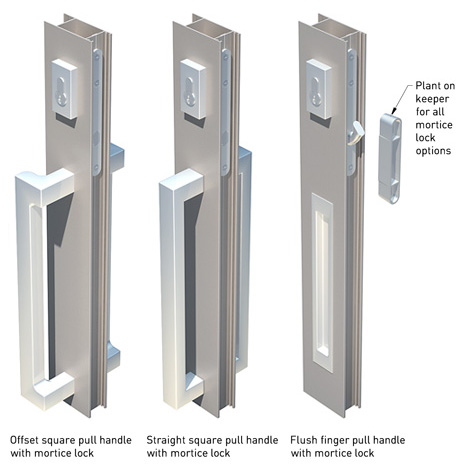 Plant on keeper for all mortice lock options

Offset square pull handle with mortice lock

Straight square pull handle with mortice lock

Flush finger pull handle with mortice lock